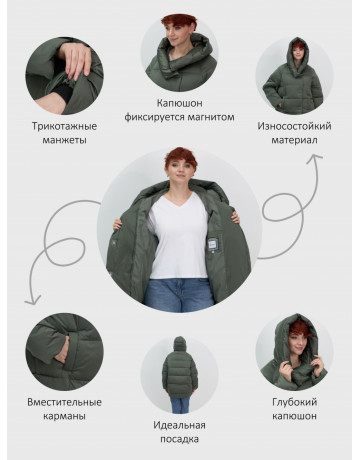 Трикотажные манжеты

Капюшон фиксируется магнитом

Износостойкий материал

Вместительные карманы

Идеальная посадка

Глубокий капюшон