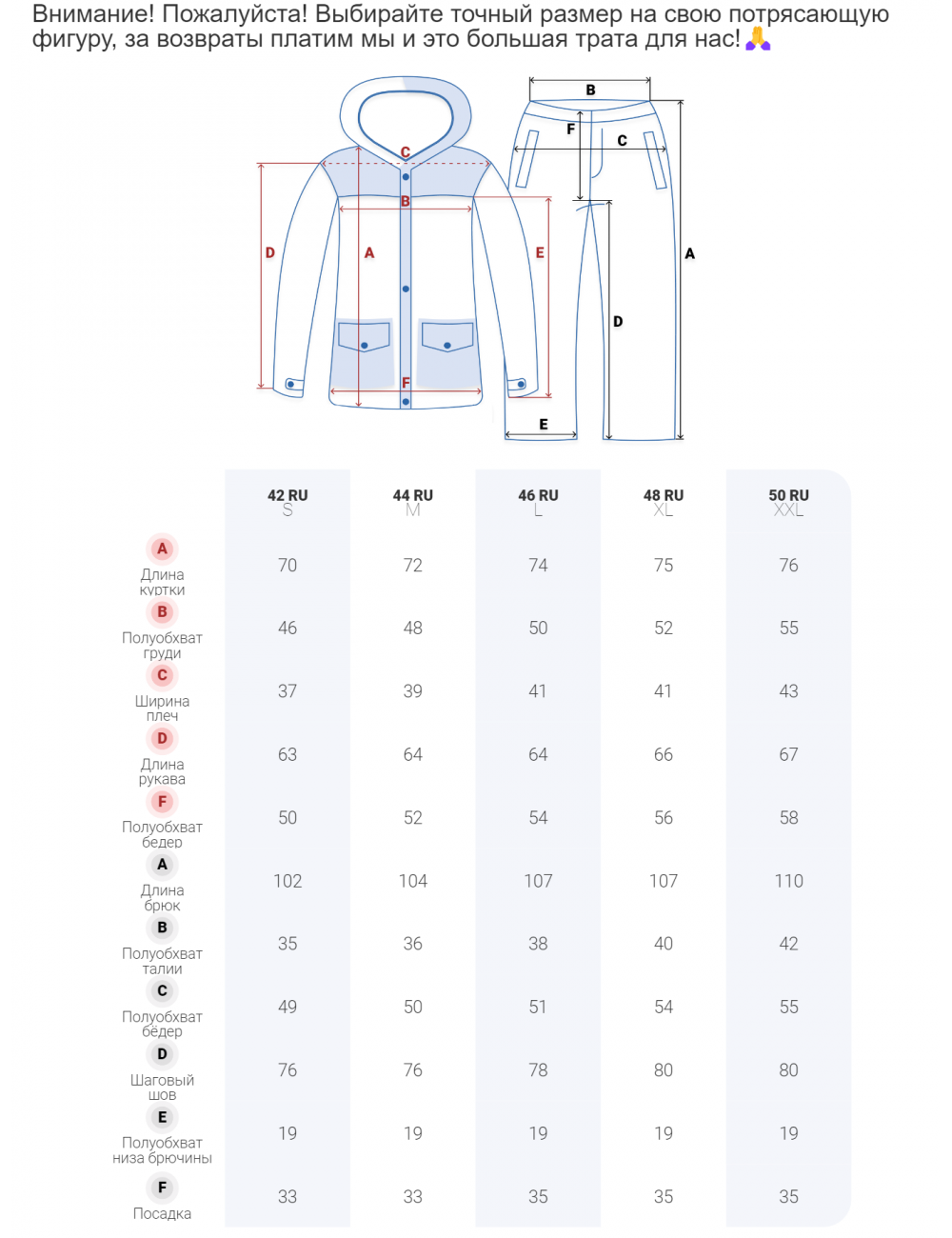 Внимание! Пожалуйста! Выбирайте точный размер на свою потрясающую фигуру, за возвраты платим мы и это большая трата для нас!🙏

C
B
D
A
E
F

B
F
C
A
D
E

| | 42 RU S | 44 RU M | 46 RU L | 48 RU XL | 50 RU XXL |
|---|---|---|---|---|---|
| A Длина куртки | 70 | 72 | 74 | 75 | 76 |
| B Полуобхват груди | 46 | 48 | 50 | 52 | 55 |
| C Ширина плеч | 37 | 39 | 41 | 41 | 43 |
| D Длина рукава | 63 | 64 | 64 | 66 | 67 |
| F Полуобхват бедер | 50 | 52 | 54 | 56 | 58 |
| A Длина брюк | 102 | 104 | 107 | 107 | 110 |
| B Полуобхват талии | 35 | 36 | 38 | 40 | 42 |
| C Полуобхват бёдер | 49 | 50 | 51 | 54 | 55 |
| D Шаговый шов | 76 | 76 | 78 | 80 | 80 |
| E Полуобхват низа брючины | 19 | 19 | 19 | 19 | 19 |
| F Посадка | 33 | 33 | 35 | 35 | 35 |