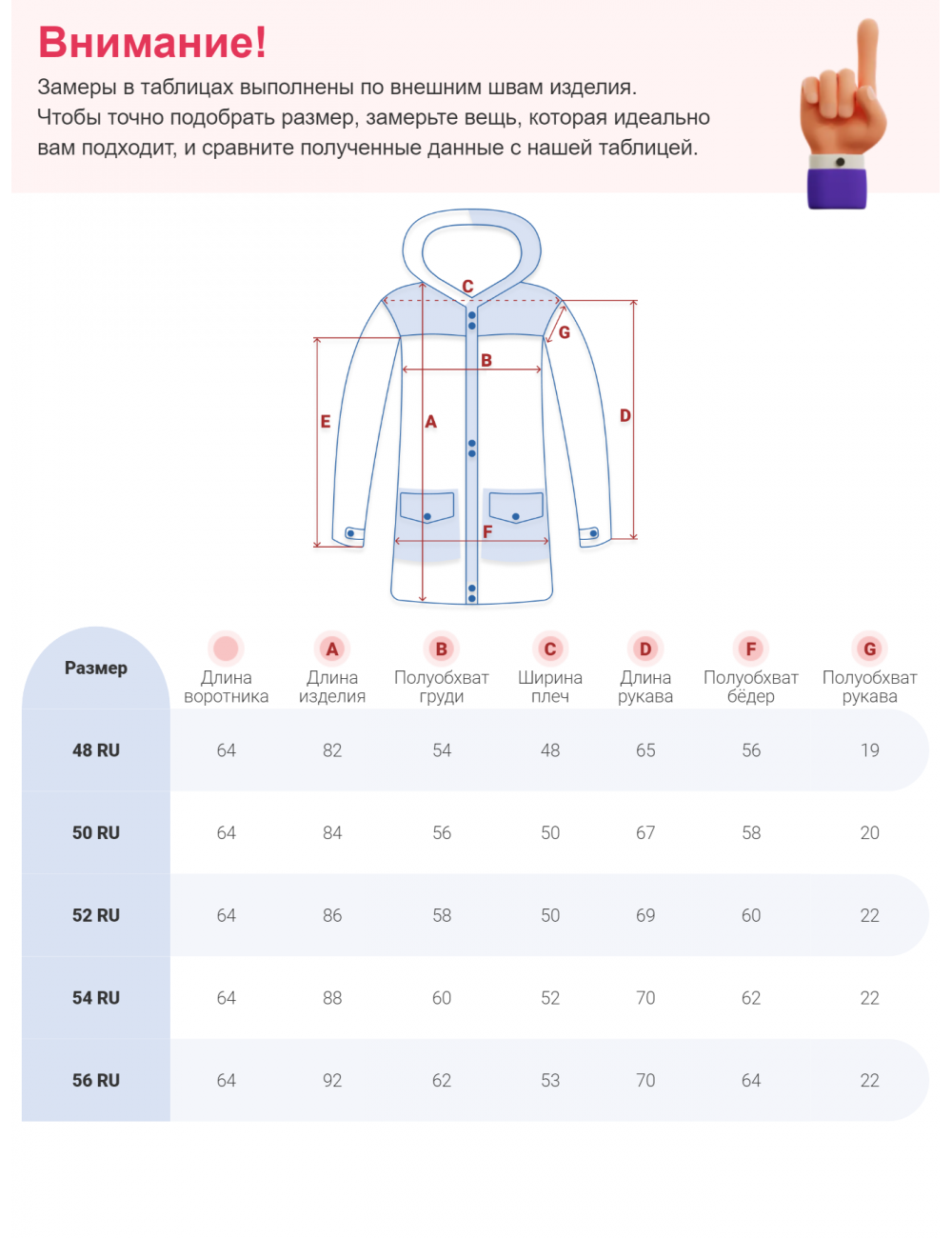 Внимание!

Замеры в таблицах выполнены по внешним швам изделия. Чтобы точно подобрать размер, замерьте вещь, которая идеально вам подходит, и сравните полученные данные с нашей таблицей.

C
G
B
E
A
D
F

| Размер | Длина воротника | A Длина изделия | B Полуобхват груди | C Ширина плеч | D Длина рукава | F Полуобхват бёдер | G Полуобхват рукава |
|---|---|---|---|---|---|---|---|
| 48 RU | 64 | 82 | 54 | 48 | 65 | 56 | 19 |
| 50 RU | 64 | 84 | 56 | 50 | 67 | 58 | 20 |
| 52 RU | 64 | 86 | 58 | 50 | 69 | 60 | 22 |
| 54 RU | 64 | 88 | 60 | 52 | 70 | 62 | 22 |
| 56 RU | 64 | 92 | 62 | 53 | 70 | 64 | 22 |